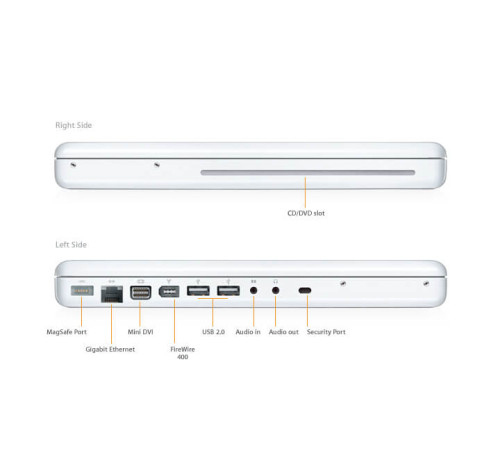 Right Side

CD/DVD slot

Left Side

MagSafe Port

Gigabit Ethernet

Mini DVI

FireWire 400

USB 2.0

Audio in

Audio out

Security Port